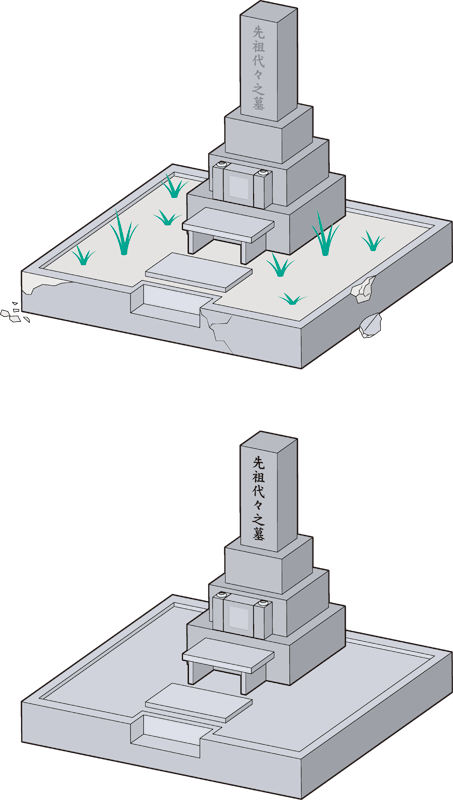 先祖代々之墓

先祖代々之墓